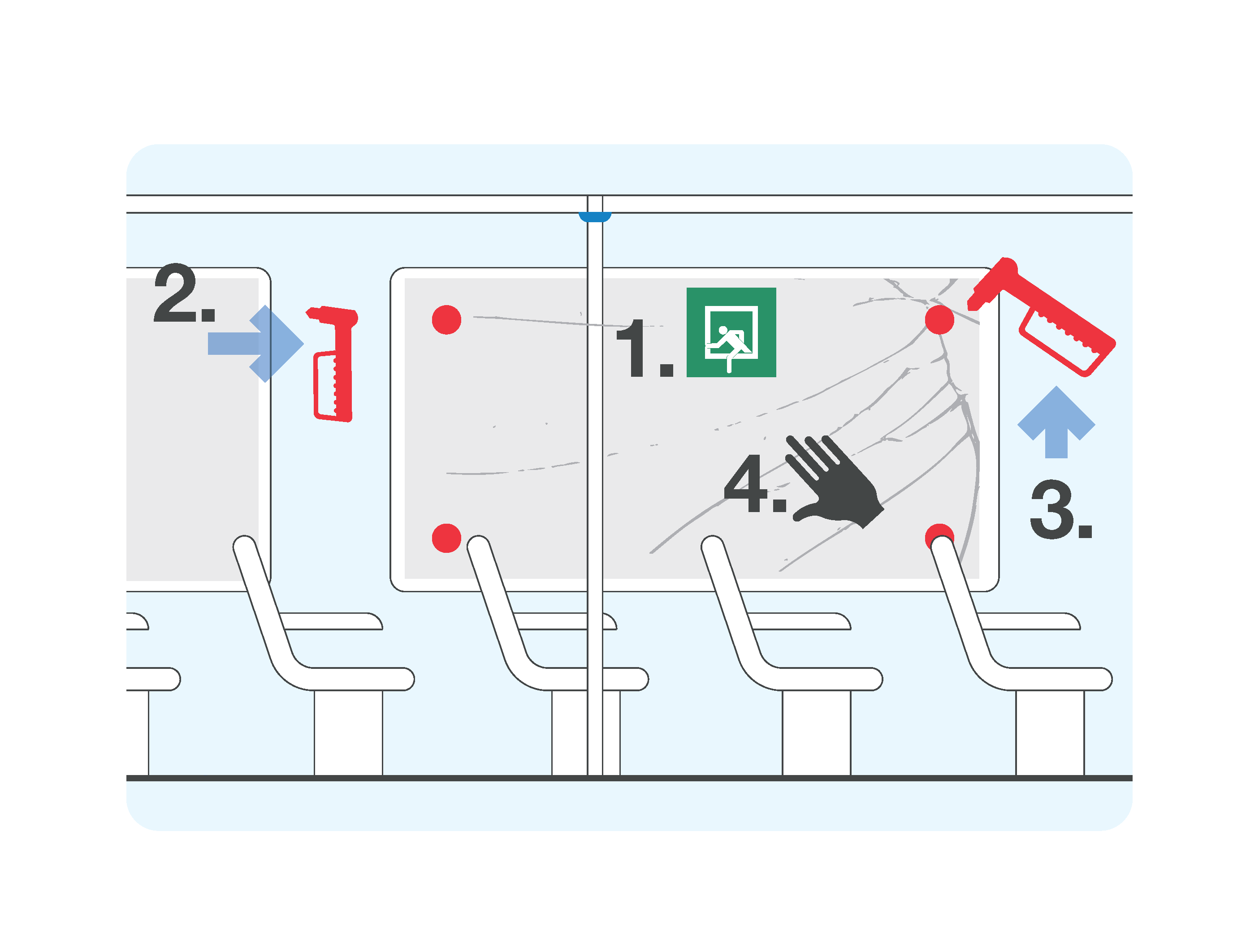 2.

1.

4.

3.